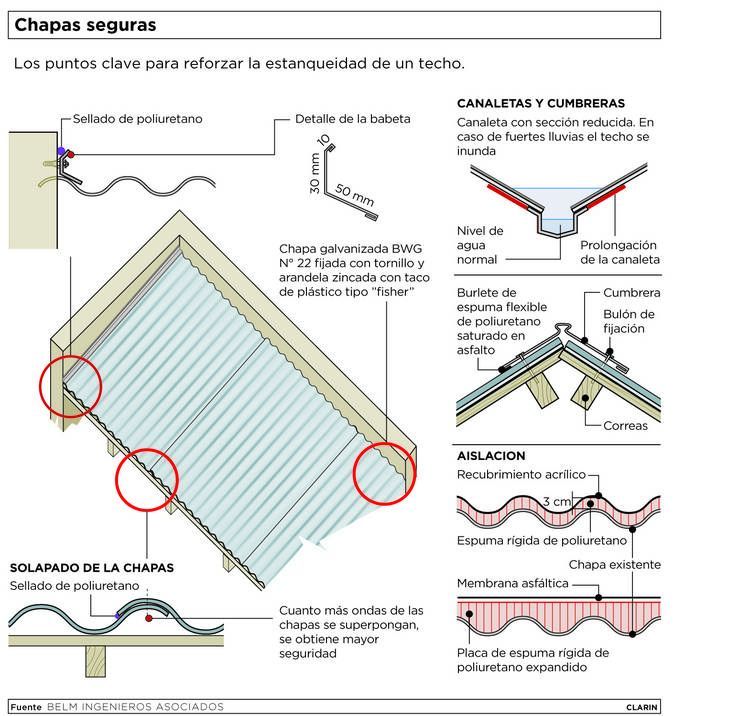 Chapas seguras

Los puntos clave para reforzar la estanqueidad de un techo.

Sellado de poliuretano

Detalle de la babeta

10

30 mm

50 mm

Chapa galvanizada BWG N° 22 fijada con tornillo y arandela zincada con taco de plástico tipo "fisher"

SOLAPADO DE LA CHAPAS

Sellado de poliuretano

Cuanto más ondas de las chapas se superpongan, se obtiene mayor seguridad

CANALETAS Y CUMBRERAS

Canaleta con sección reducida. En caso de fuertes lluvias el techo se inunda

Nivel de agua normal

Prolongación de la canaleta

Burlete de espuma flexible de poliuretano saturado en asfalto

Cumbrera

Bulón de fijación

Correas

AISLACION

Recubrimiento acrílico

3 cm

Espuma rígida de poliuretano

Chapa existente

Membrana asfáltica

Placa de espuma rígida de poliuretano expandido

Fuente BELM INGENIEROS ASOCIADOS

CLARIN